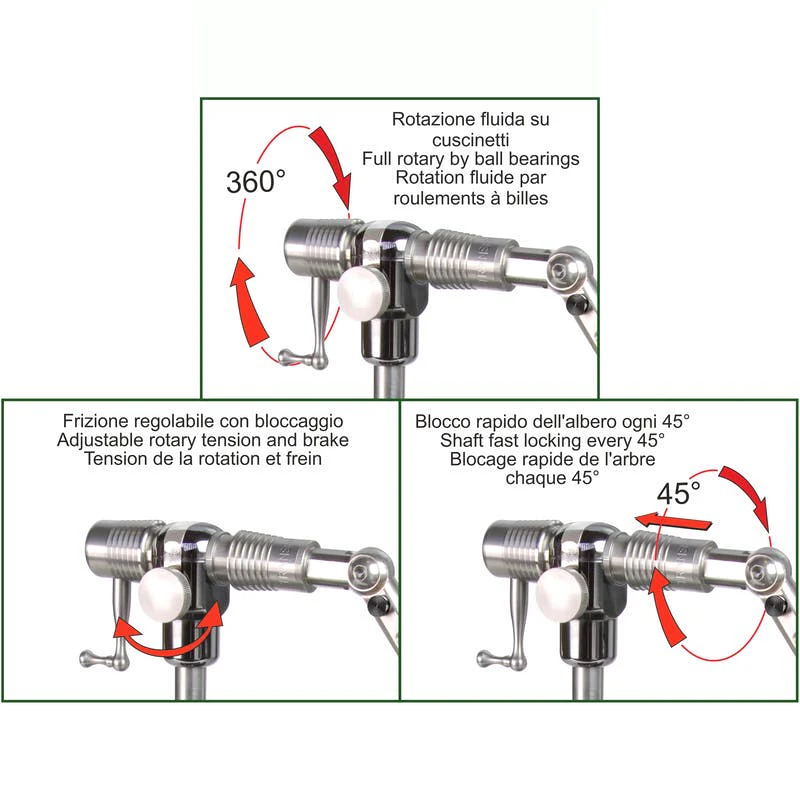 Rotazione fluida su cuscinetti
Full rotary by ball bearings
Rotation fluide par roulements à billes

360°

Frizione regolabile con bloccaggio
Adjustable rotary tension and brake
Tension de la rotation et frein

Blocco rapido dell'albero ogni 45°
Shaft fast locking every 45°
Blocage rapide de l'arbre chaque 45°

45°